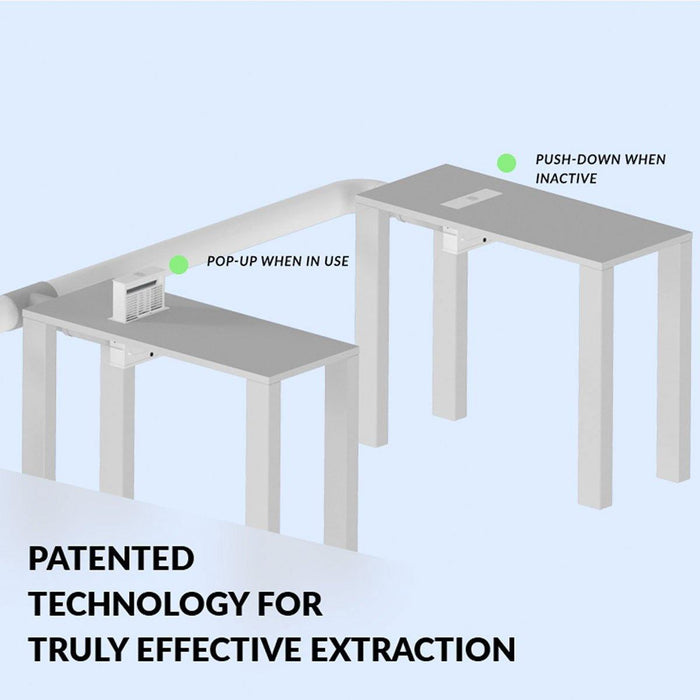 PUSH-DOWN WHEN INACTIVE

POP-UP WHEN IN USE

PATENTED TECHNOLOGY FOR TRULY EFFECTIVE EXTRACTION